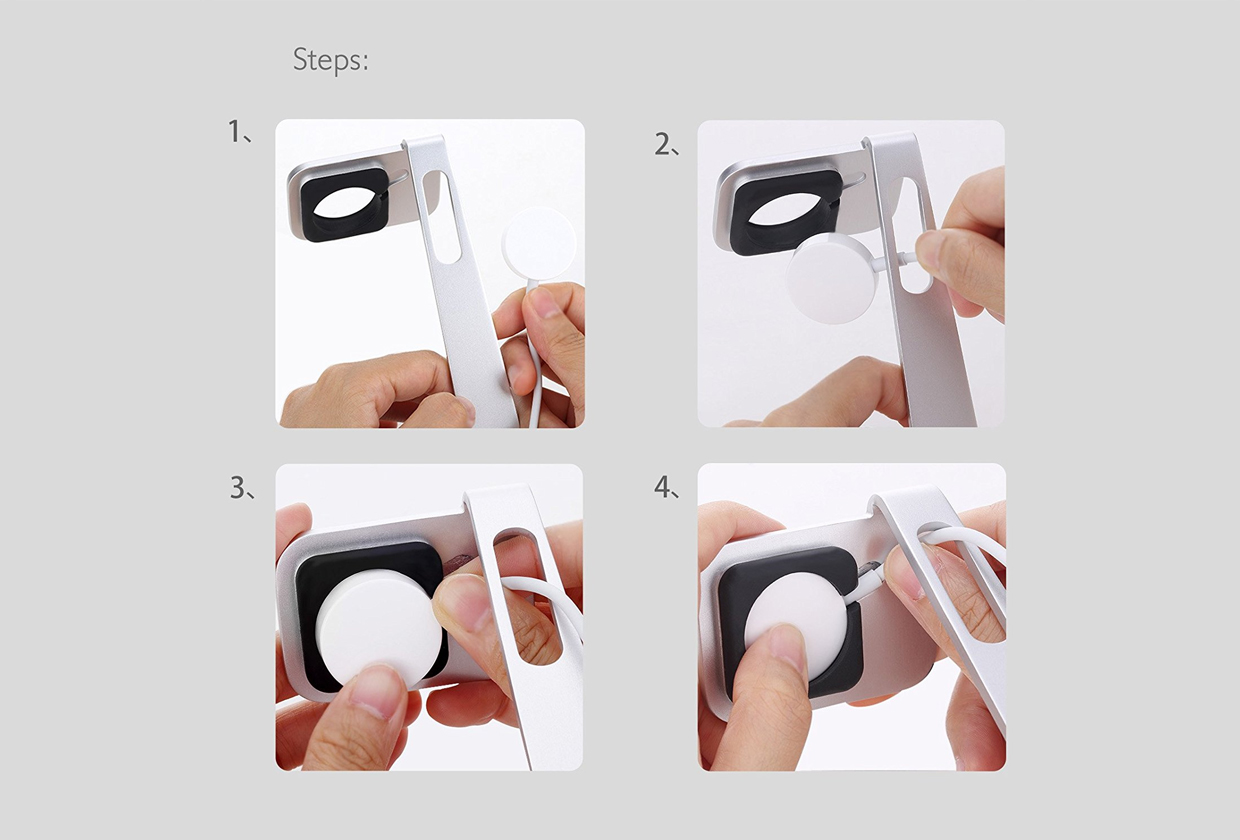 Steps:

1、

2、

3、

4、